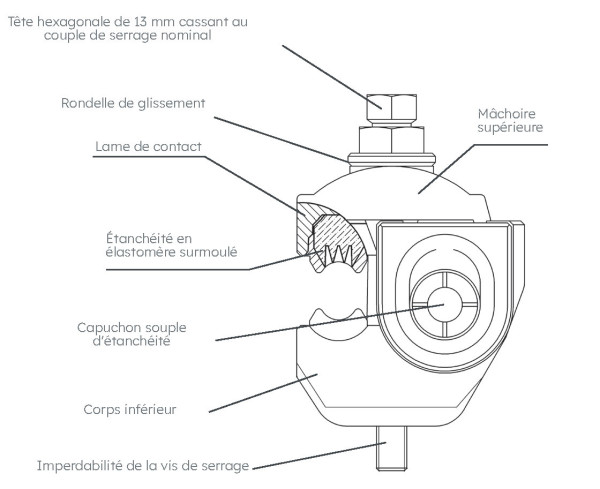 Tête hexagonale de 13 mm cassant au couple de serrage nominal

Rondelle de glissement

Mâchoire supérieure

Lame de contact

Étanchéité en élastomère surmoulé

Capuchon souple d'étanchéité

Corps inférieur

Imperdabilité de la vis de serrage