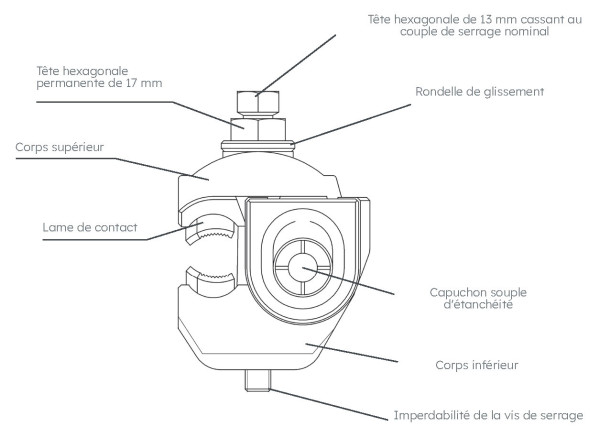 Tête hexagonale de 13 mm cassant au couple de serrage nominal

Tête hexagonale permanente de 17 mm

Rondelle de glissement

Corps supérieur

Lame de contact

Capuchon souple d'étanchéité

Corps inférieur

Imperdabilité de la vis de serrage