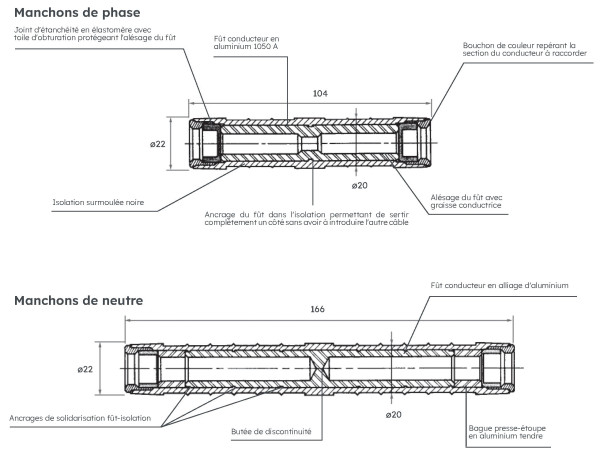 Manchons de phase

Joint d'étanchéité en élastomère avec toile d'obturation protégeant l'alésage du fût

Fût conducteur en aluminium 1050 A

Bouchon de couleur repérant la section du conducteur à raccorder

104

ø22

ø20

Isolation surmoulée noire

Ancrage du fût dans l'isolation permettant de sertir complètement un côté sans avoir à introduire l'autre câble

Alésage du fût avec graisse conductrice

Manchons de neutre

Fût conducteur en alliage d'aluminium

166

ø22

ø20

Ancrages de solidarisation fût-isolation

Butée de discontinuité

Bague presse-étoupe en aluminium tendre