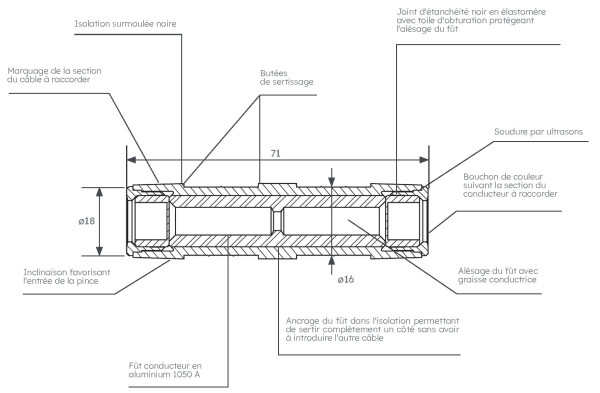 Isolation surmoulée noire

Joint d'étanchéité noir en élastomère avec toile d'obturation protégeant l'alésage du fût

Marquage de la section du câble à raccorder

Butées de sertissage

Soudure par ultrasons

71

Bouchon de couleur suivant la section du conducteur à raccorder

ø18

Inclinaison favorisant l'entrée de la pince

ø16

Alésage du fût avec graisse conductrice

Ancrage du fût dans l'isolation permettant de sertir complètement un côté sans avoir à introduire l'autre câble

Fût conducteur en aluminium 1050 A