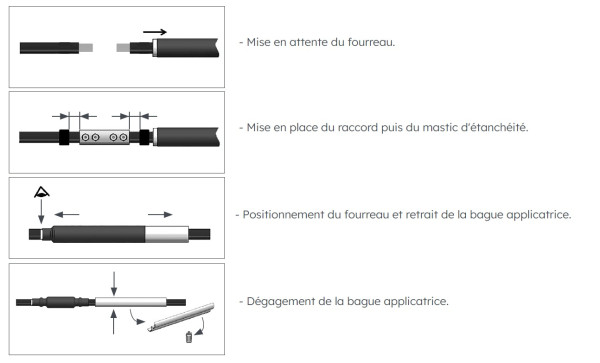 - Mise en attente du fourreau.

- Mise en place du raccord puis du mastic d'étanchéité.

- Positionnement du fourreau et retrait de la bague applicatrice.

- Dégagement de la bague applicatrice.