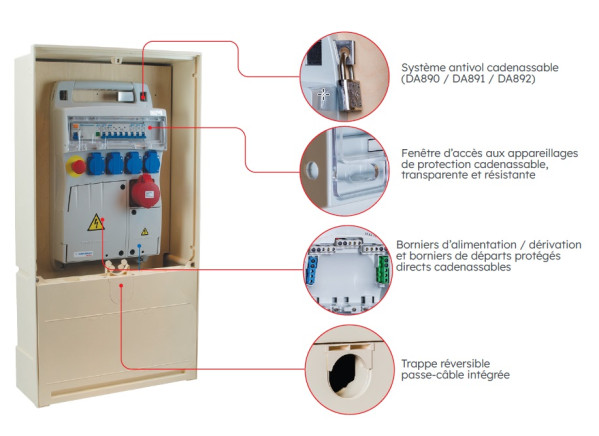 Système antivol cadenassable (DA890 / DA891 / DA892)

Fenêtre d'accès aux appareillages de protection cadenassable, transparente et résistante

Borniers d'alimentation / dérivation et borniers de départs protégés directs cadenassables

Trappe réversible passe-câble intégrée