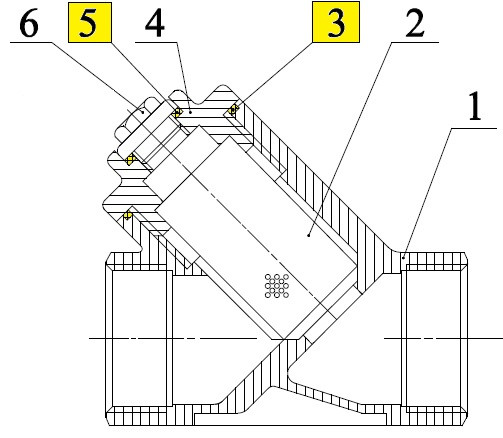 6
5
4
3
2
1