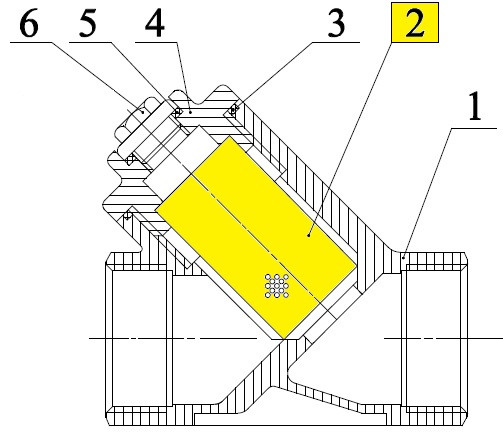 6 5 4 3 2
1