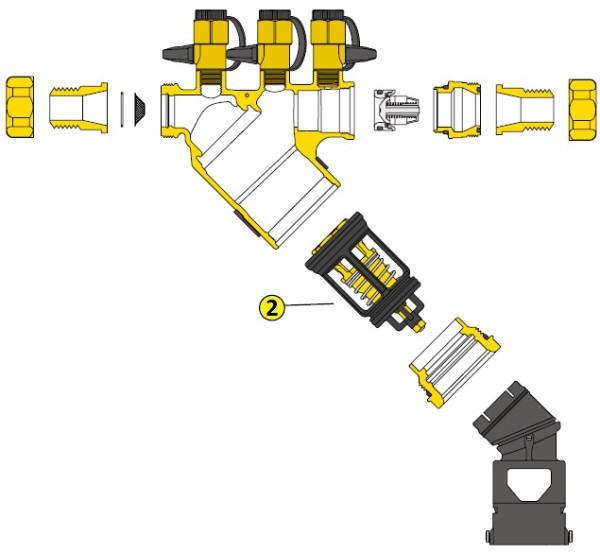 2